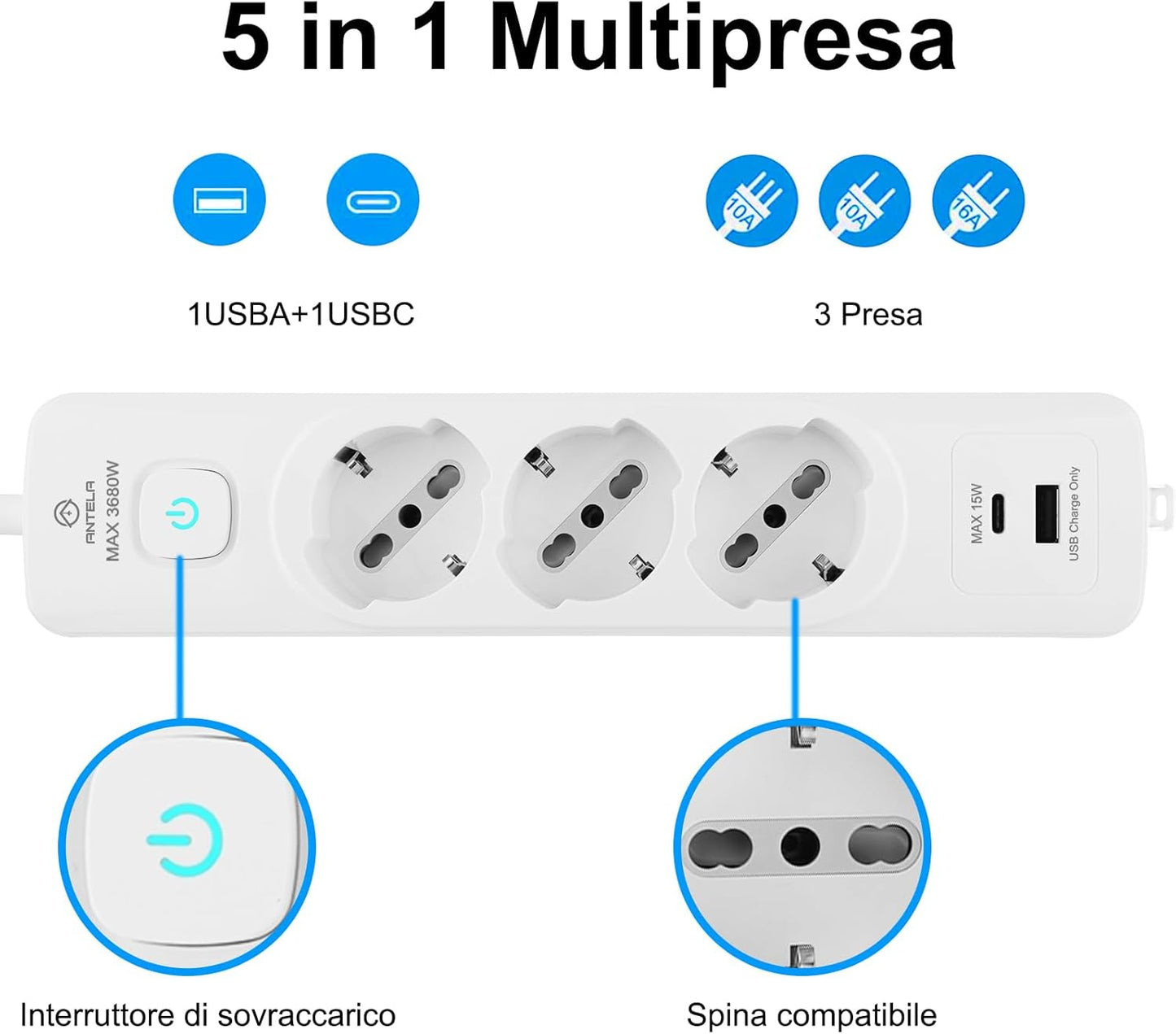 5 in 1 Multipresa

10A 10A 16A

1USBA+1USBC

3 Presa

ANTELA
MAX 3680W

MAX 15W

USB Charge Only

Interruttore di sovraccarico

Spina compatibile